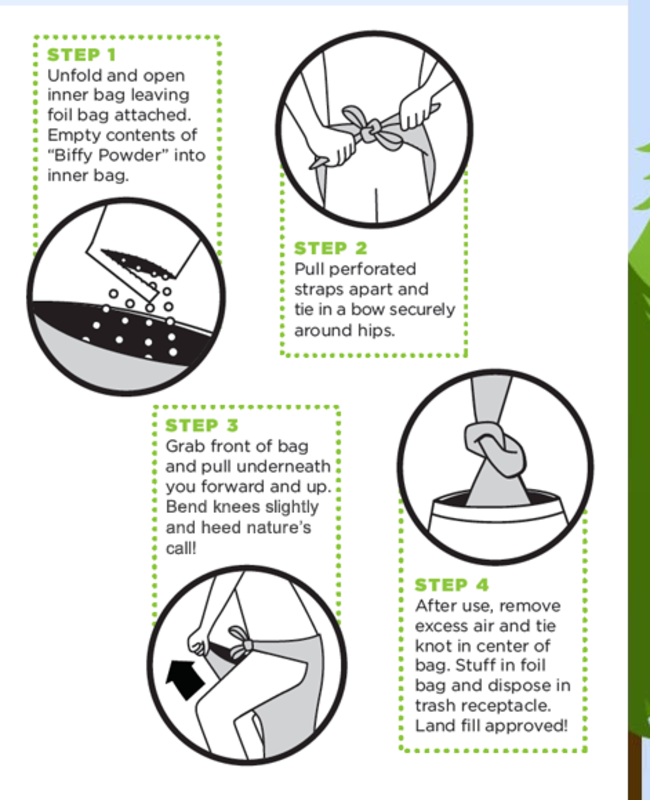 STEP 1
Unfold and open inner bag leaving foil bag attached. Empty contents of "Biffy Powder" into inner bag.

STEP 2
Pull perforated straps apart and tie in a bow securely around hips.

STEP 3
Grab front of bag and pull underneath you forward and up. Bend knees slightly and heed nature's call!

STEP 4
After use, remove excess air and tie knot in center of bag. Stuff in foil bag and dispose in trash receptacle. Land fill approved!